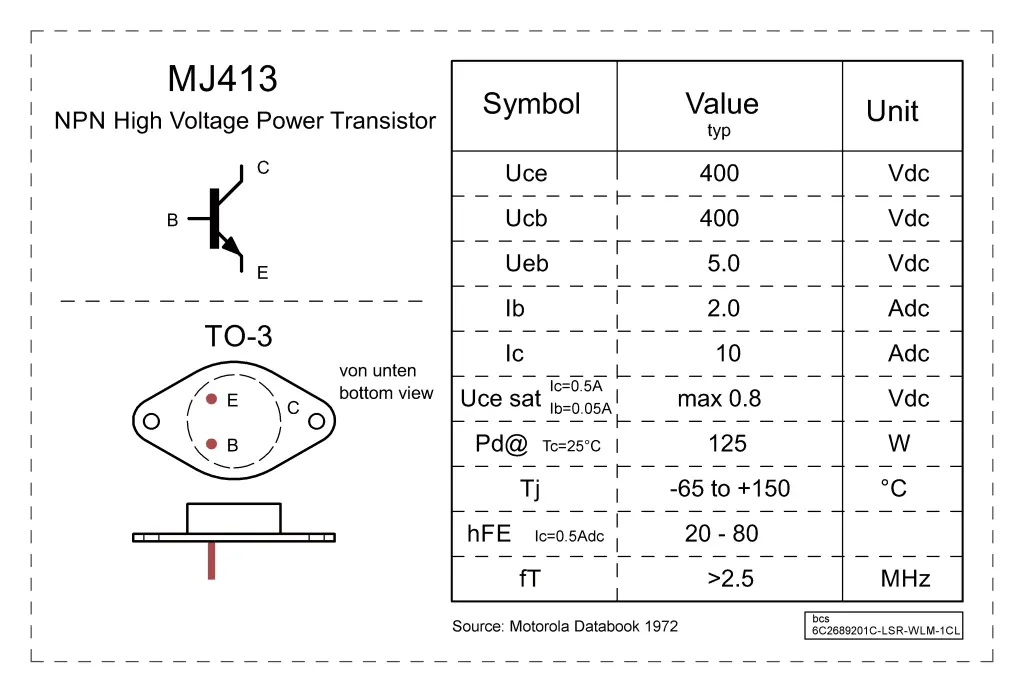 MJ413
NPN High Voltage Power Transistor

C
B
E

TO-3

von unten
bottom view

E
C
B

| Symbol | Value typ | Unit |
|---|---|---|
| Uce | 400 | Vdc |
| Ucb | 400 | Vdc |
| Ueb | 5.0 | Vdc |
| Ib | 2.0 | Adc |
| Ic | 10 | Adc |
| Uce sat Ic=0.5A Ib=0.05A | max 0.8 | Vdc |
| Pd@ Tc=25°C | 125 | W |
| Tj | -65 to +150 | °C |
| hFE Ic=0.5Adc | 20 - 80 | |
| fT | >2.5 | MHz |

Source: Motorola Databook 1972

bcs
6C2689201C-LSR-WLM-1CL